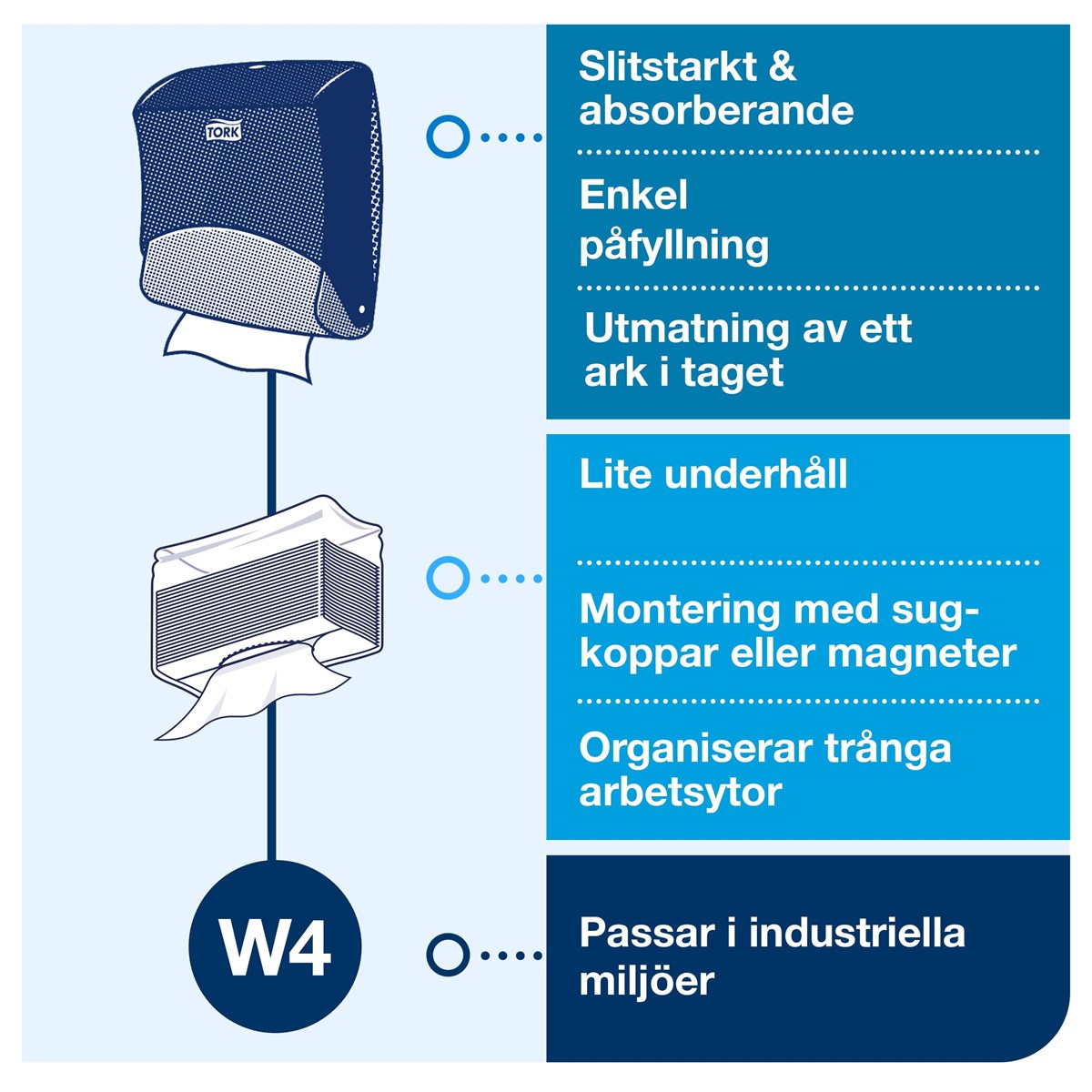 TORK

Slitstarkt & absorberande

Enkel påfyllning

Utmatning av ett ark i taget

Lite underhåll

Montering med sugkoppar eller magneter

Organiserar trånga arbetsytor

W4

Passar i industriella miljöer